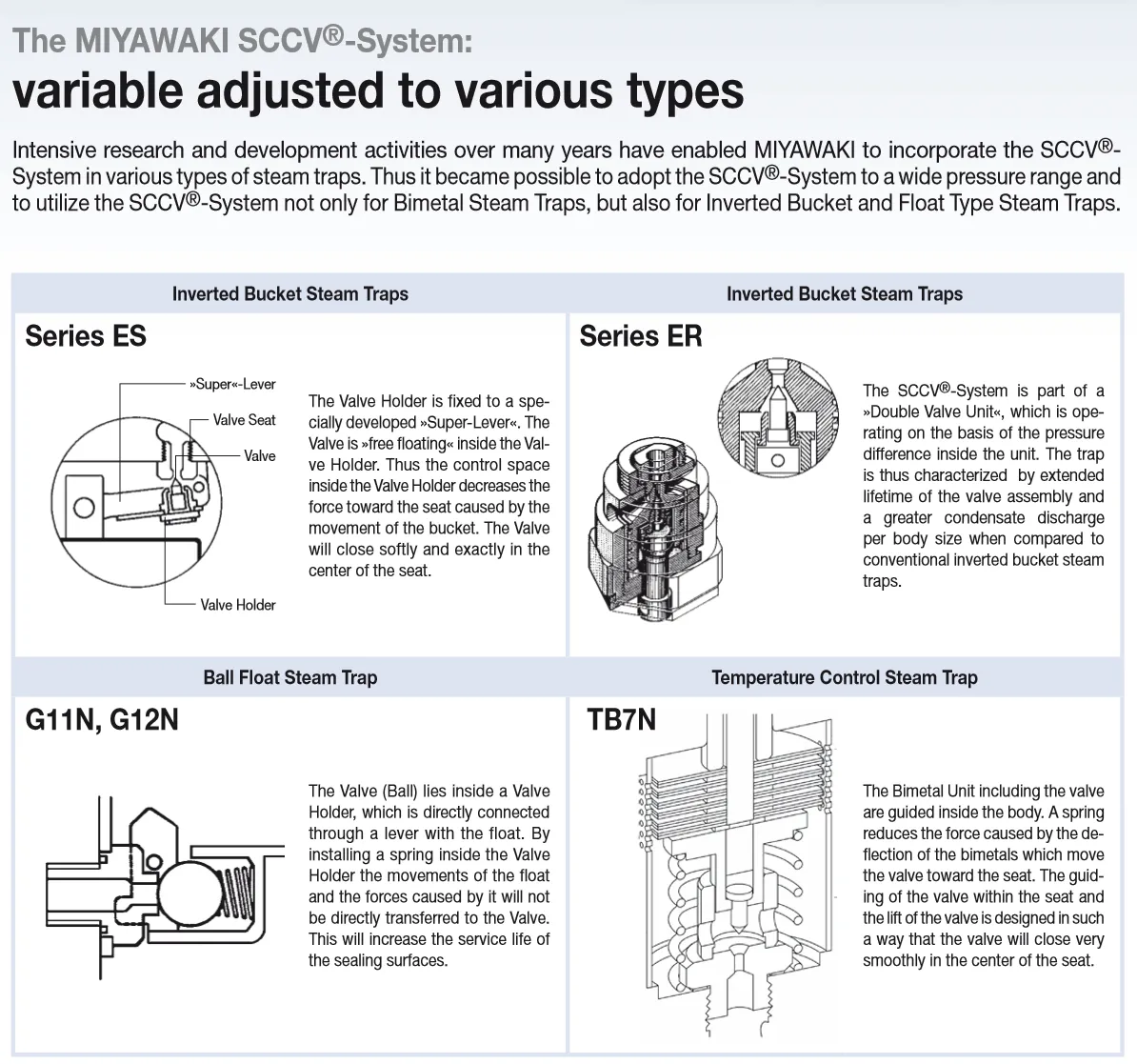 The MIYAWAKI SCCV®-System:
variable adjusted to various types

Intensive research and development activities over many years have enabled MIYAWAKI to incorporate the SCCV®-System in various types of steam traps. Thus it became possible to adopt the SCCV®-System to a wide pressure range and to utilize the SCCV®-System not only for Bimetal Steam Traps, but also for Inverted Bucket and Float Type Steam Traps.

Inverted Bucket Steam Traps

Series ES

»Super«-Lever

Valve Seat

Valve

Valve Holder

The Valve Holder is fixed to a specially developed »Super-Lever«. The Valve is »free floating« inside the Valve Holder. Thus the control space inside the Valve Holder decreases the force toward the seat caused by the movement of the bucket. The Valve will close softly and exactly in the center of the seat.

Inverted Bucket Steam Traps

Series ER

The SCCV®-System is part of a »Double Valve Unit«, which is operating on the basis of the pressure difference inside the unit. The trap is thus characterized by extended lifetime of the valve assembly and a greater condensate discharge per body size when compared to conventional inverted bucket steam traps.

Ball Float Steam Trap

G11N, G12N

The Valve (Ball) lies inside a Valve Holder, which is directly connected through a lever with the float. By installing a spring inside the Valve Holder the movements of the float and the forces caused by it will not be directly transferred to the Valve. This will increase the service life of the sealing surfaces.

Temperature Control Steam Trap

TB7N

The Bimetal Unit including the valve are guided inside the body. A spring reduces the force caused by the deflection of the bimetals which move the valve toward the seat. The guiding of the valve within the seat and the lift of the valve is designed in such a way that the valve will close very smoothly in the center of the seat.